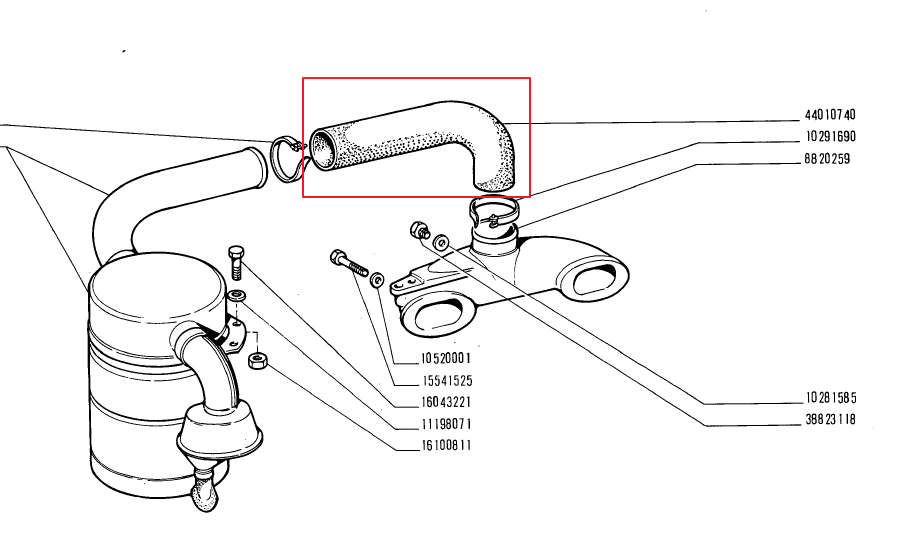 44010740
10291690
8820259
10520001
15541525
16043221
11198071
16100811
10281585
38823118