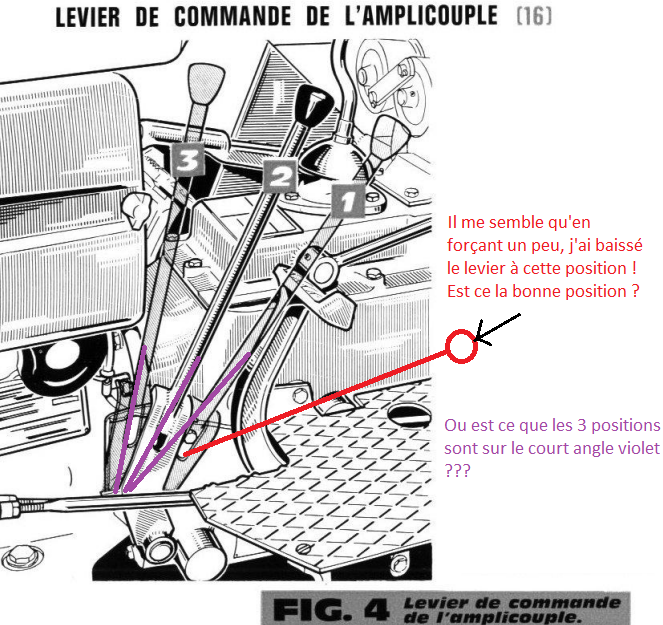 LEVIER DE COMMANDE DE L'AMPLICOUPLE (16)

3

2

1

Il me semble qu'en forçant un peu, j'ai baissé le levier à cette position ! Est ce la bonne position ?

Ou est ce que les 3 positions sont sur le court angle violet ???

FIG. 4 Levier de commande de l'amplicouple.