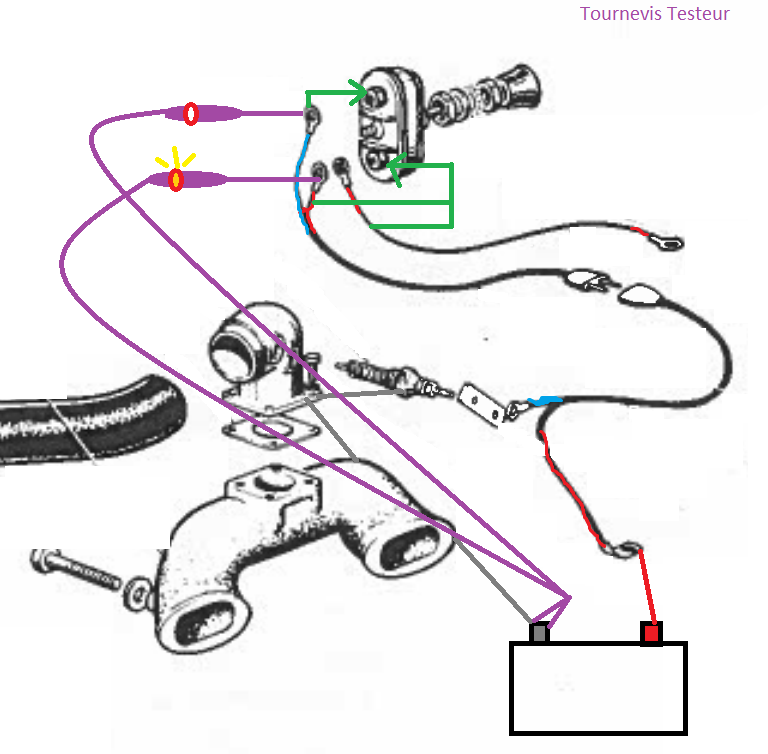 Tournevis Testeur