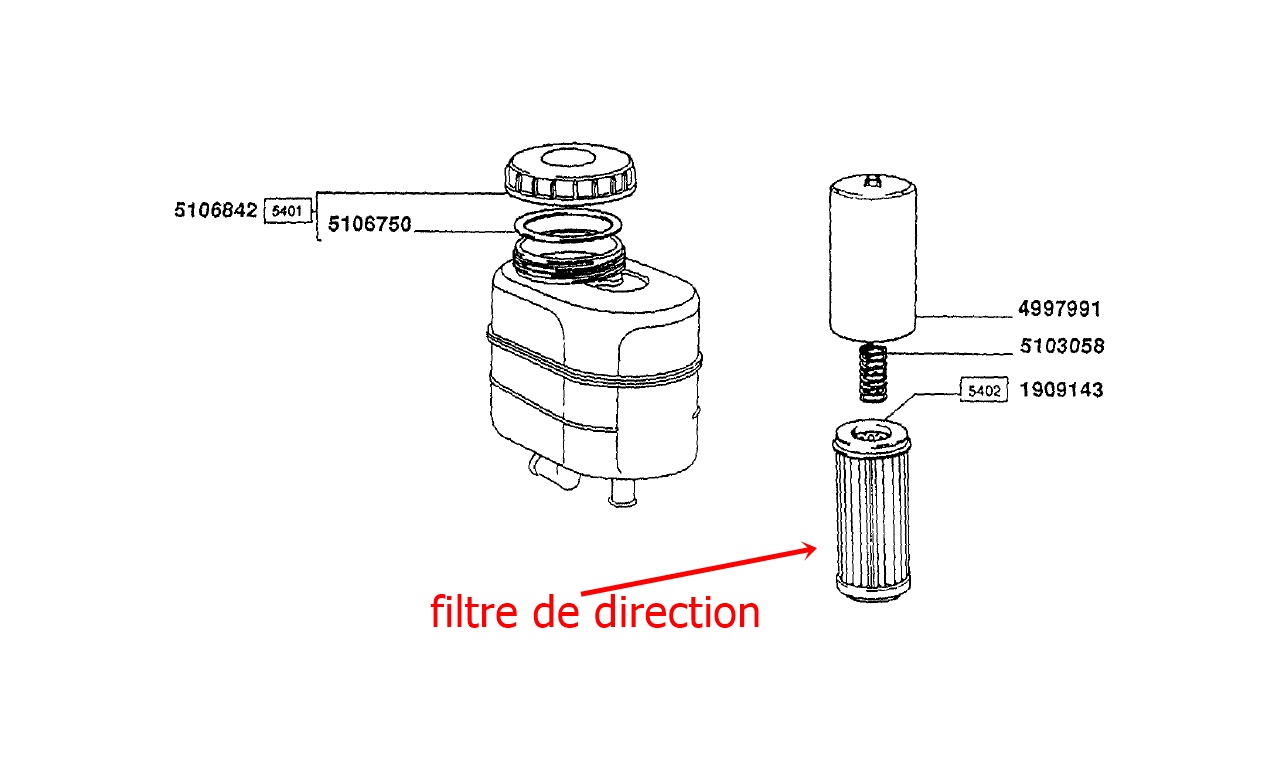 5106842 5401 5106750

4997991
5103058
5402 1909143

filtre de direction