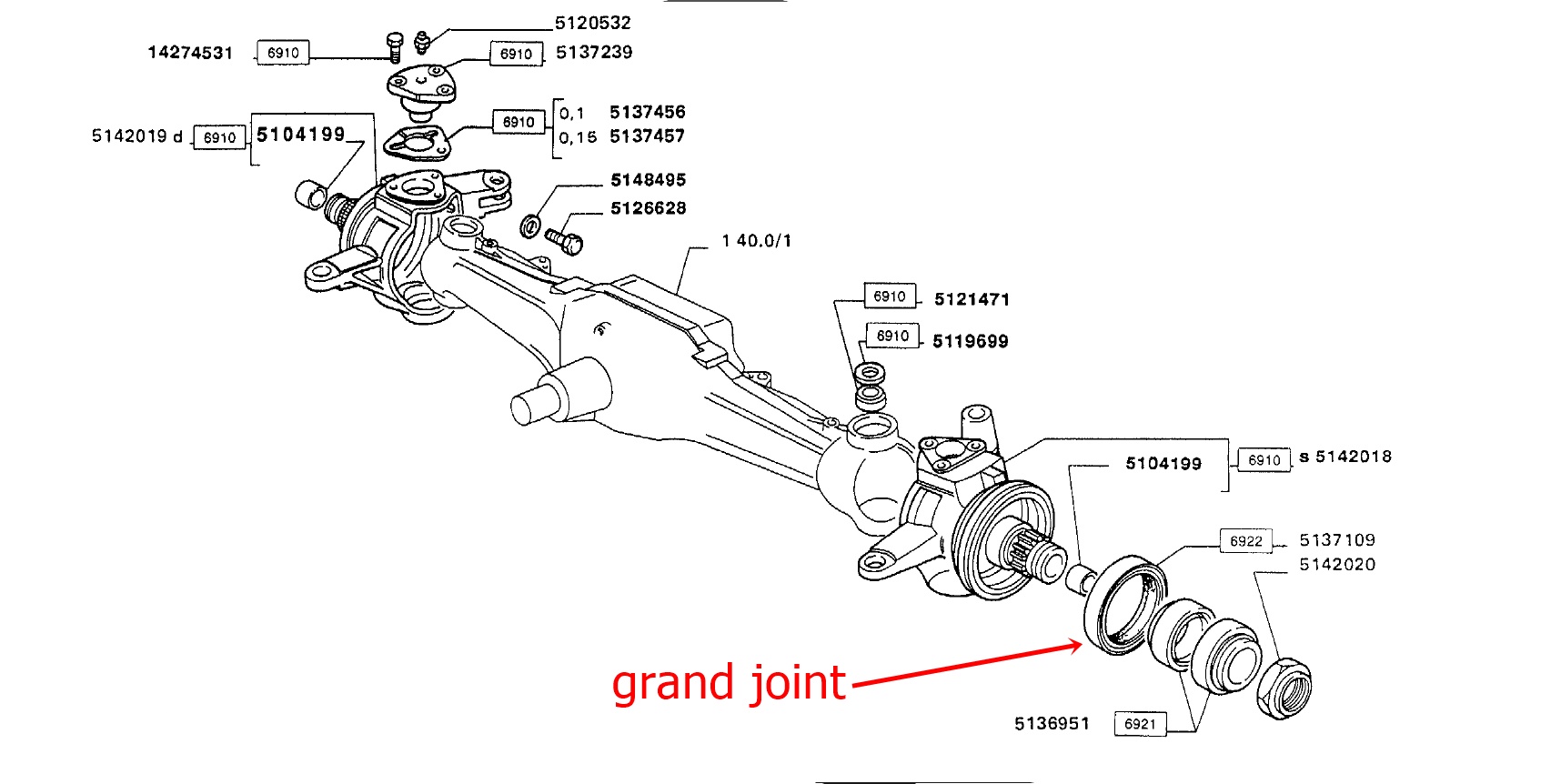 5120532
14274531 6910
6910 5137239
6910
0,1 5137456
0,15 5137457
5142019 d 6910 5104199
5148495
5126628
1 40.0/1
6910 5121471
6910 5119699
5104199
6910 s 5142018
6922 5137109
5142020
grand joint
5136951 6921