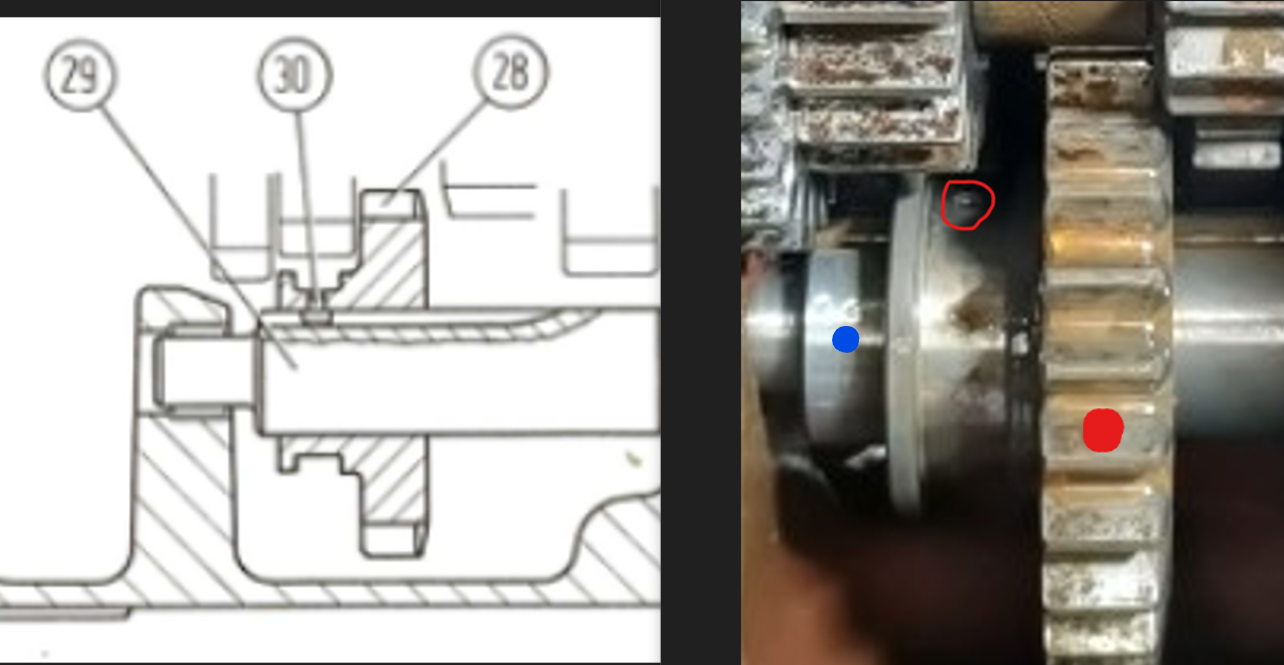 29
30
28