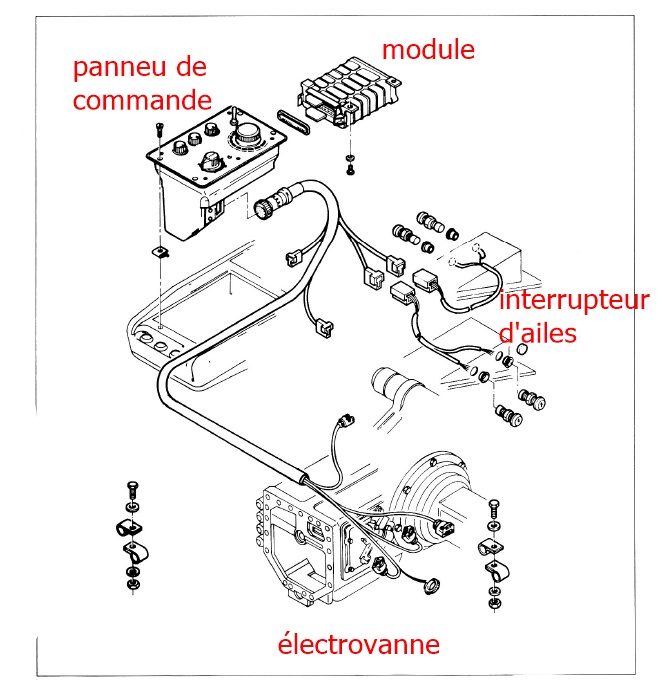 panneu de commande

module

interrupteur d'ailes

électrovanne