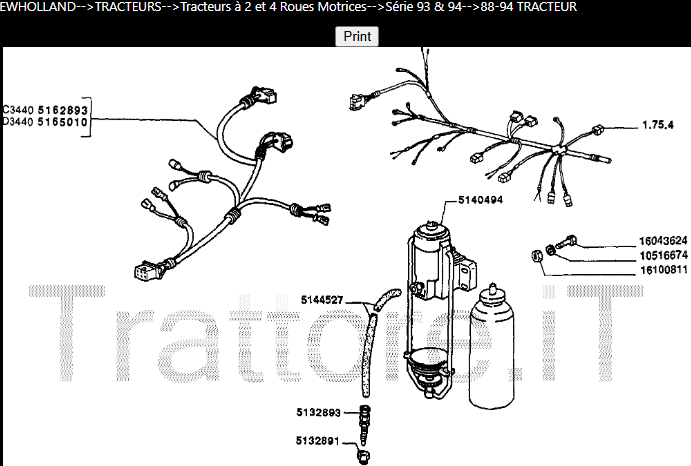 EWHOLLAND-->TRACTEURS-->Tracteurs à 2 et 4 Roues Motrices-->Série 93 & 94-->88-94 TRACTEUR

Print

C3440 5162893
D3440 5165010

1.75.4

5140494

16043624
10516674
16100811

5144527

5132893

5132891

Trattore.iT